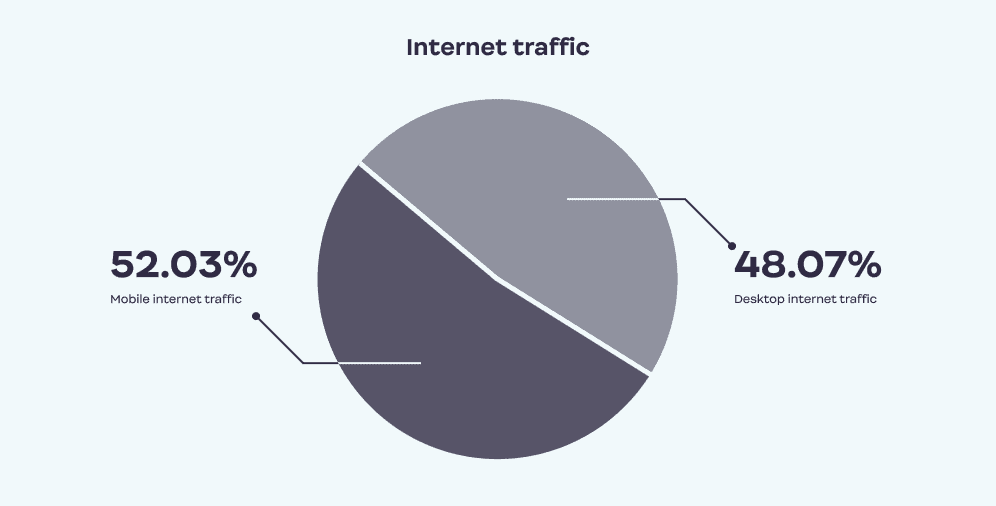 Internet traffic

52.03%
Mobile internet traffic

48.07%
Desktop internet traffic