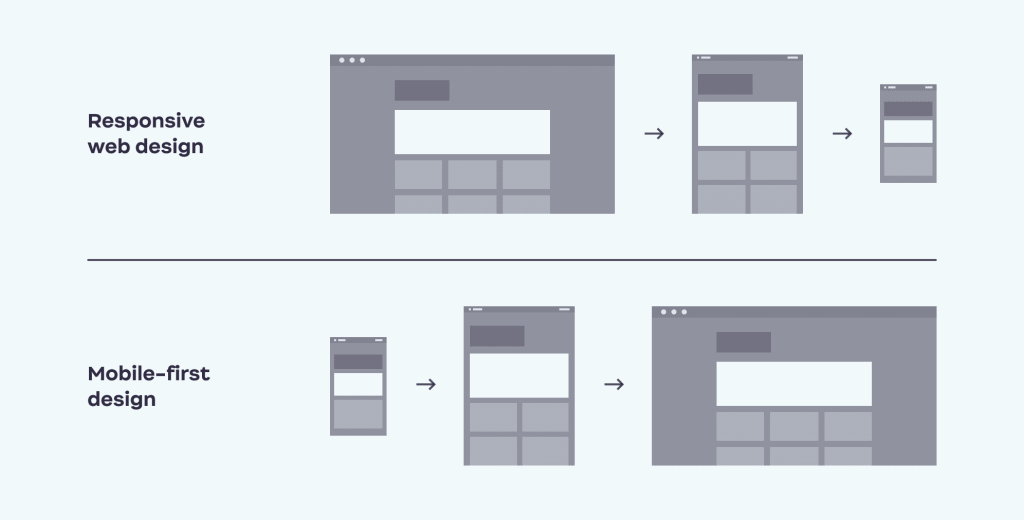 Responsive web design

Mobile-first design