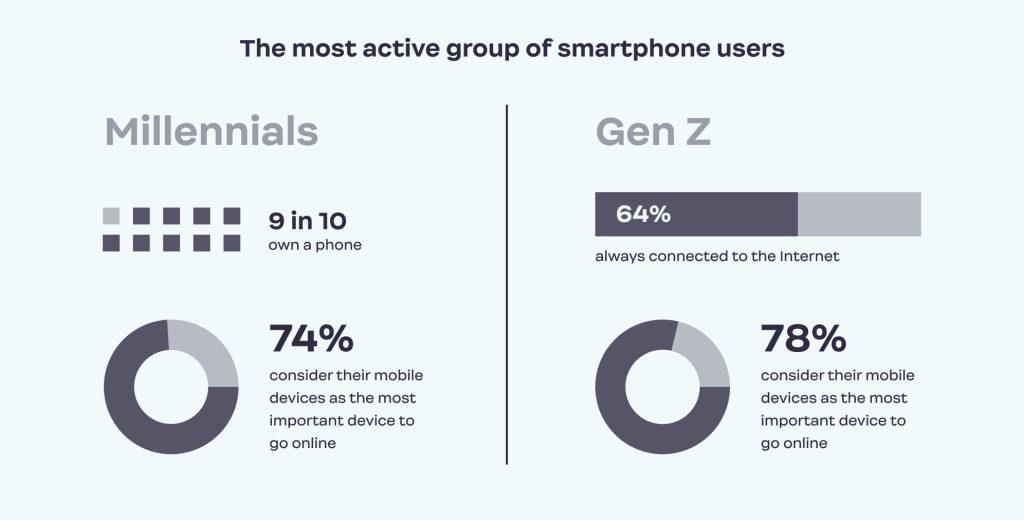 The most active group of smartphone users

Millennials

9 in 10
own a phone

74%
consider their mobile devices as the most important device to go online

Gen Z

64%

always connected to the Internet

78%
consider their mobile devices as the most important device to go online