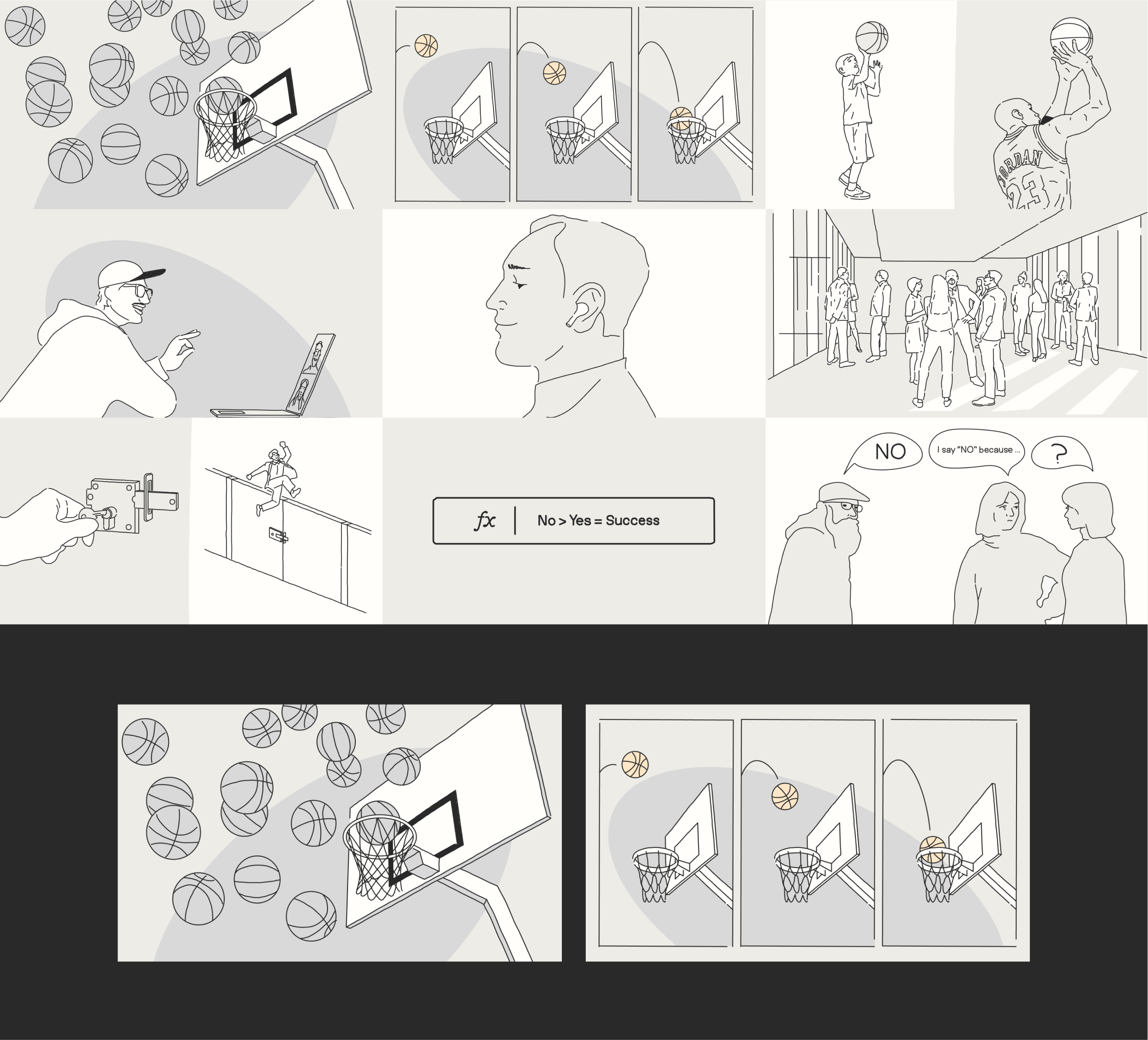 JORDAN
23

$fx$ | No > Yes = Success

NO

I say "NO" because ...

?